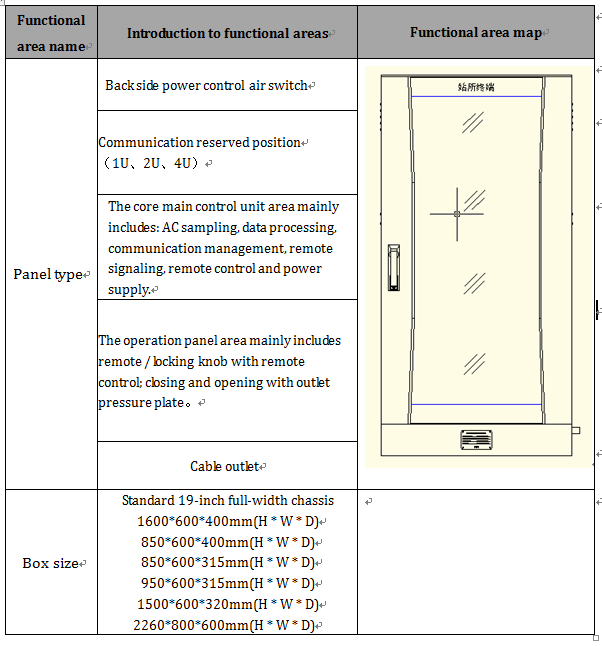 | Functional area name | Introduction to functional areas | Functional area map |
|---|---|---|
| Panel type | Back side power control air switch | 站所终端 |
| | Communication reserved position （1U、2U、4U） | |
| | The core main control unit area mainly includes: AC sampling, data processing, communication management, remote signaling, remote control and power supply. | |
| | The operation panel area mainly includes remote / locking knob with remote control; closing and opening with outlet pressure plate。 | |
| | Cable outlet | |
| Box size | Standard 19-inch full-width chassis 1600\*600\*400mm(H \* W \* D) 850\*600\*400mm(H \* W \* D) 850\*600\*315mm(H \* W \* D) 950\*600\*315mm(H \* W \* D) 1500\*600\*320mm(H \* W \* D) 2260\*800\*600mm(H \* W \* D) | |