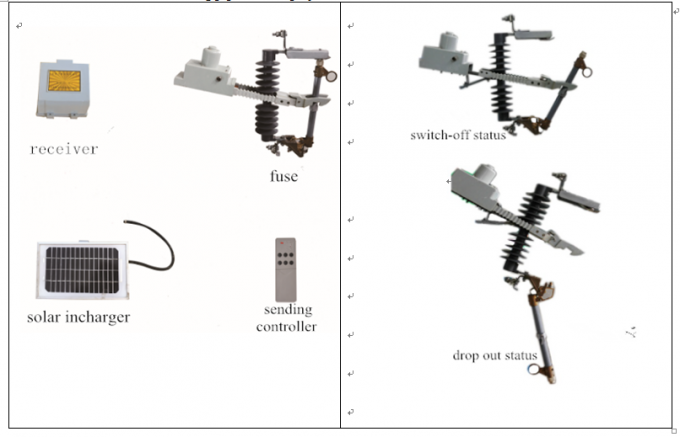 receiver

fuse

solar incharger

sending controller

switch-off status

drop out status